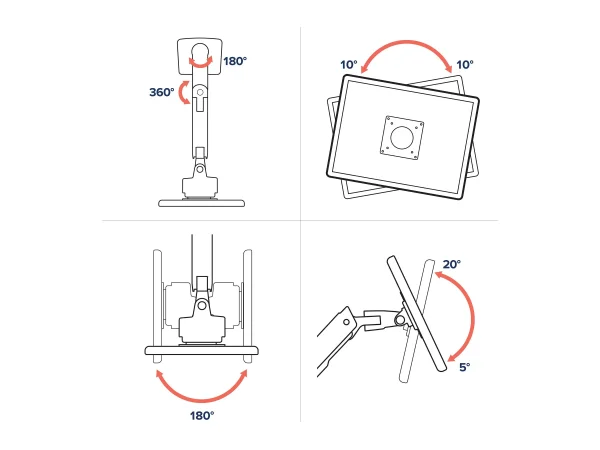 180°
360°
10°
10°
180°
20°
5°