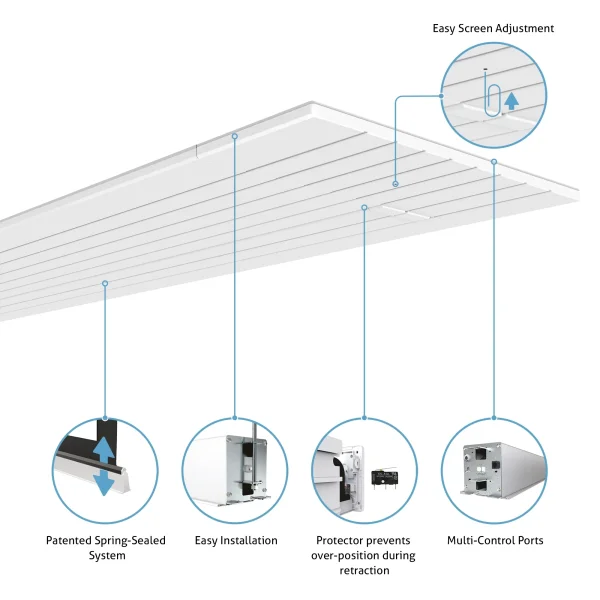 Easy Screen Adjustment

Patented Spring-Sealed System

Easy Installation

Protector prevents over-position during retraction

Multi-Control Ports