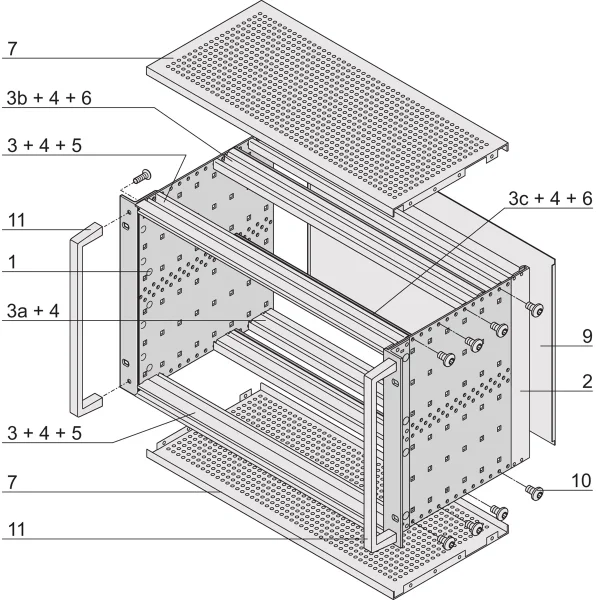 7

3b + 4 + 6

3 + 4 + 5

11

1

3a + 4

3 + 4 + 5

7

11

3c + 4 + 6

9

2

10