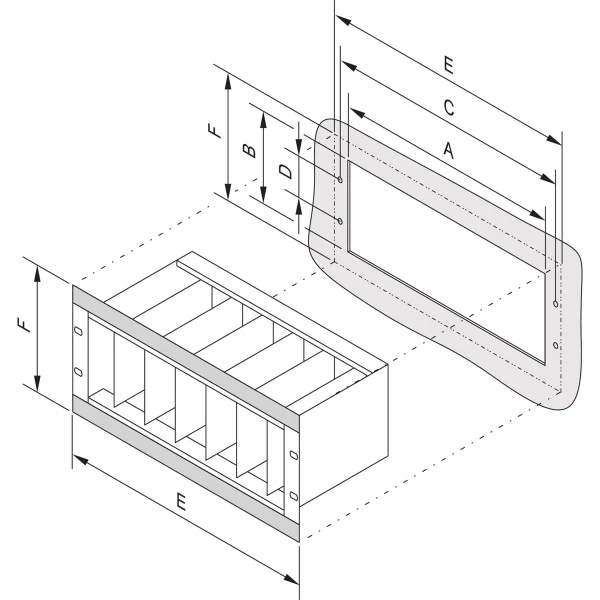 E
C
A
F
B
D
F
E