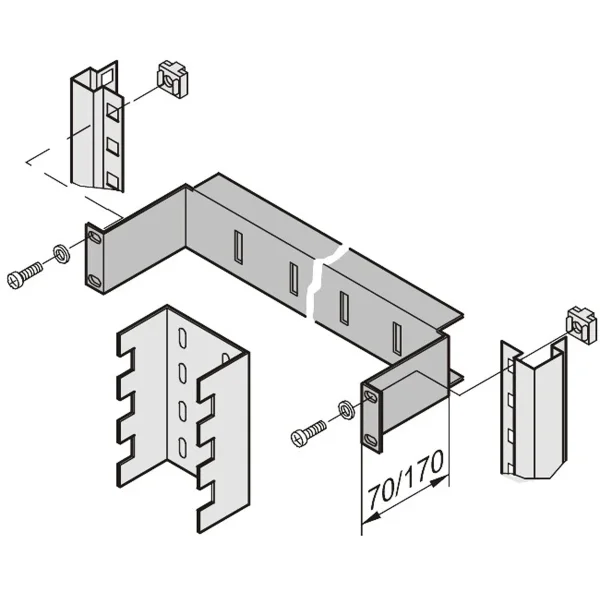 70/170