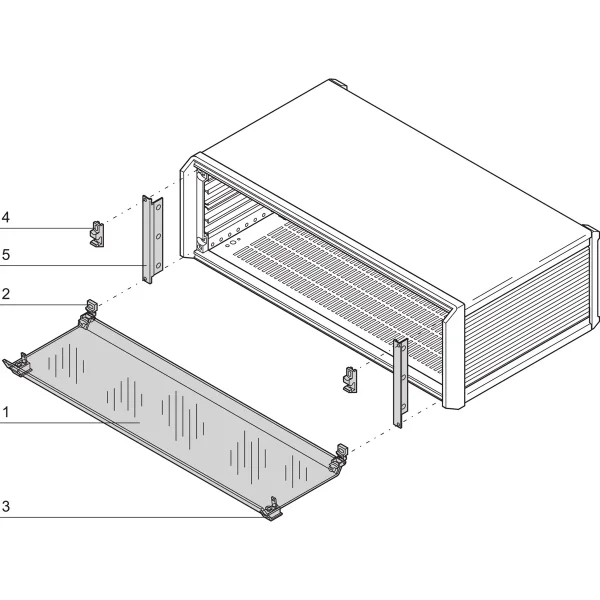 4
5
2
1
3