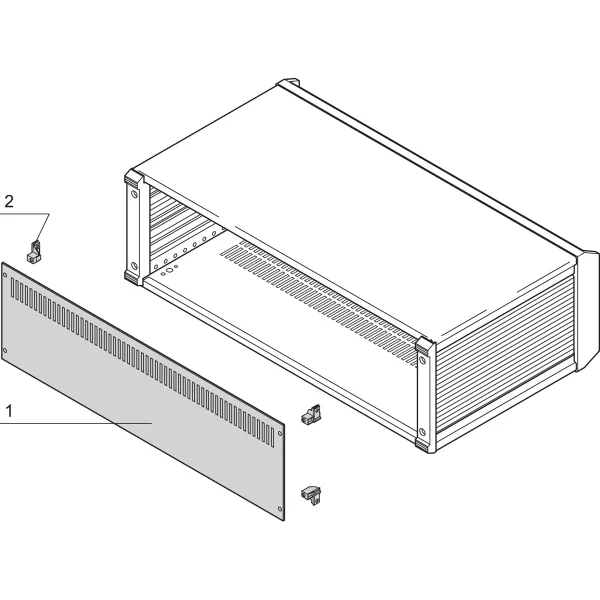 2

1