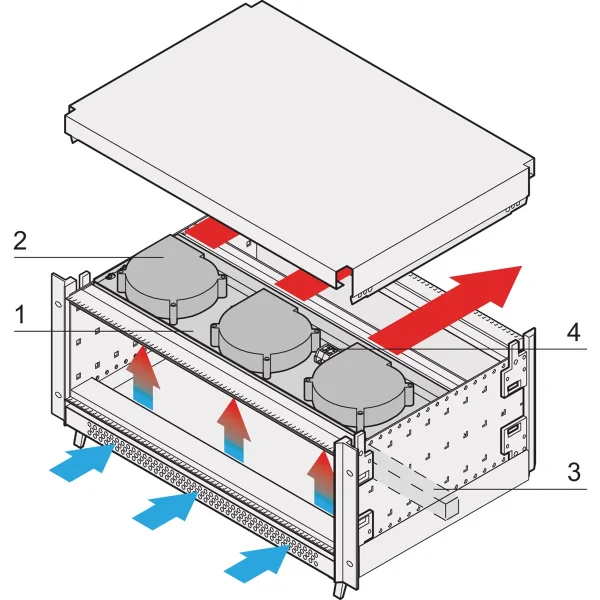 2
1
4
3