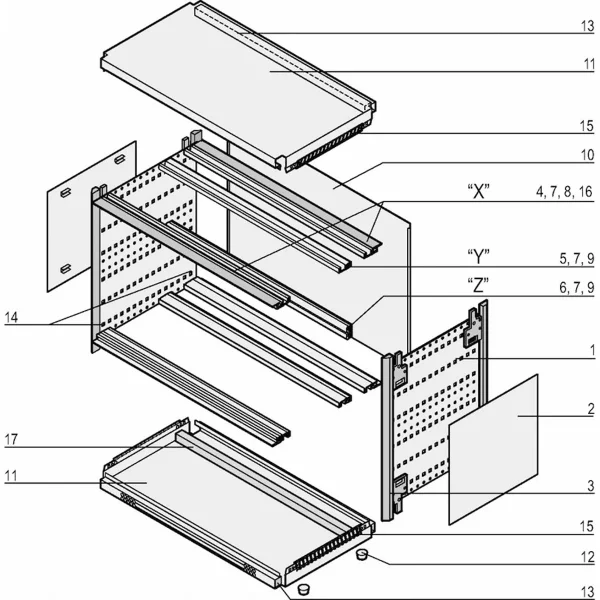 13

11

15

10

“X” 4, 7, 8, 16

“Y” 5, 7, 9

“Z” 6, 7, 9

14

1

2

17

11

3

15

12

13