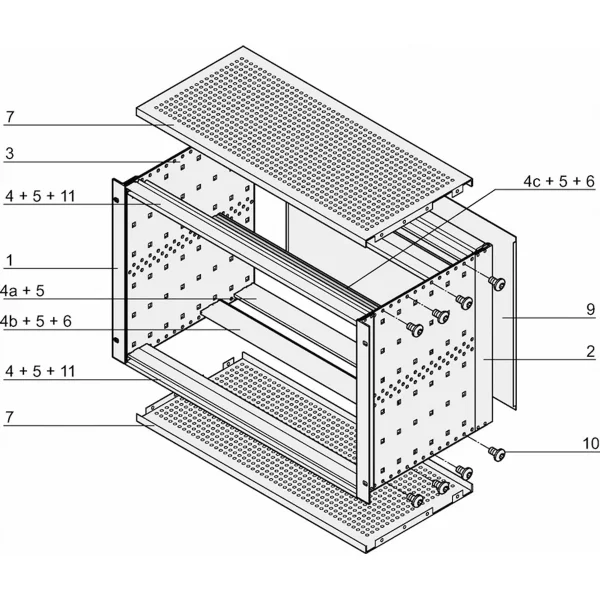 7
3
4 + 5 + 11
1
4a + 5
4b + 5 + 6
4 + 5 + 11
7
4c + 5 + 6
9
2
10