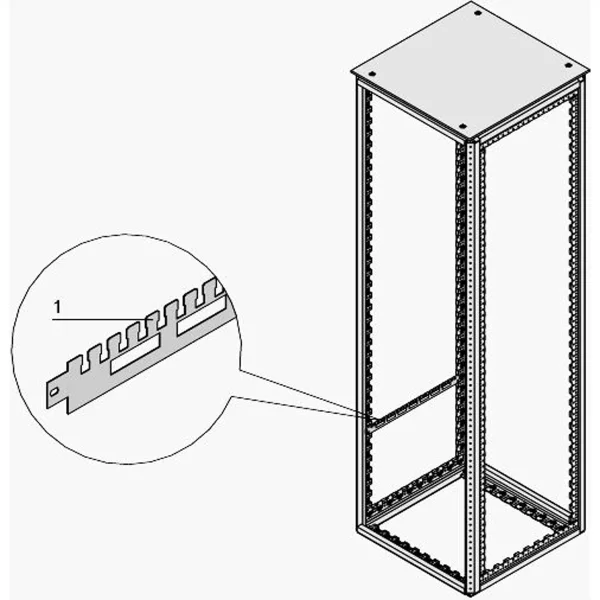 1