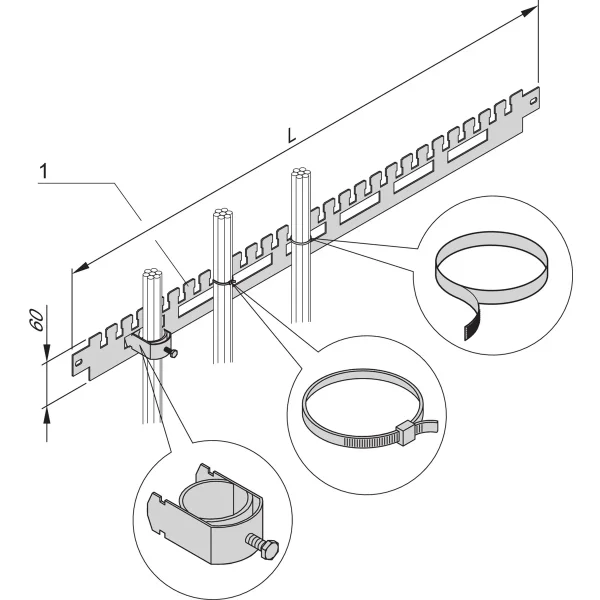 L
1
60