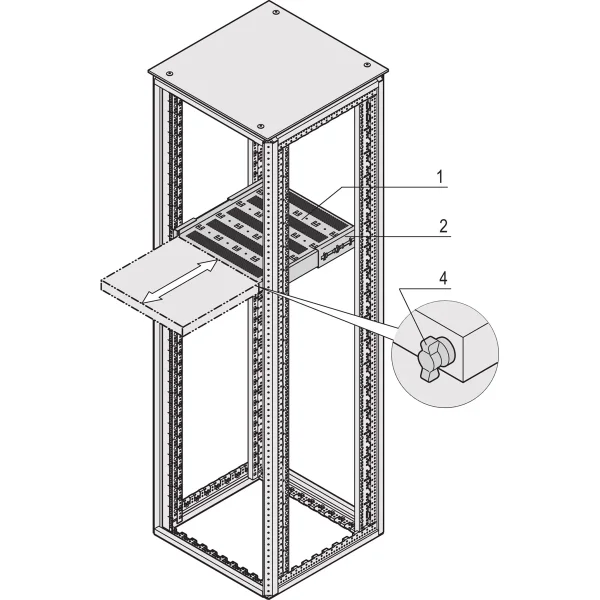 1
2
4