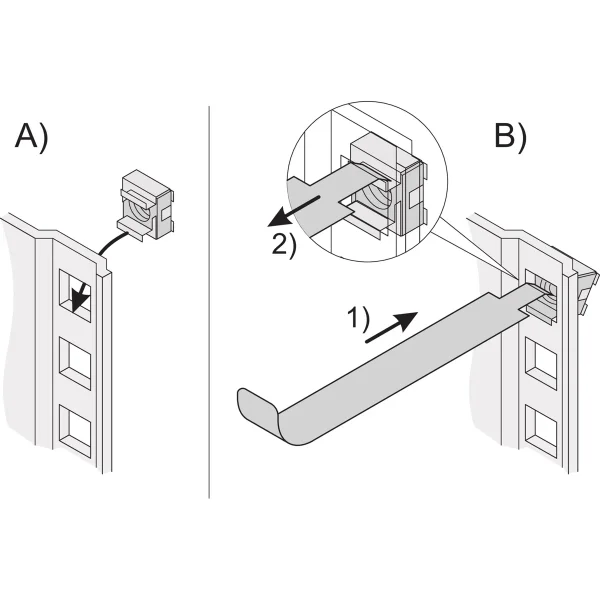 A)

B)

2)

1)