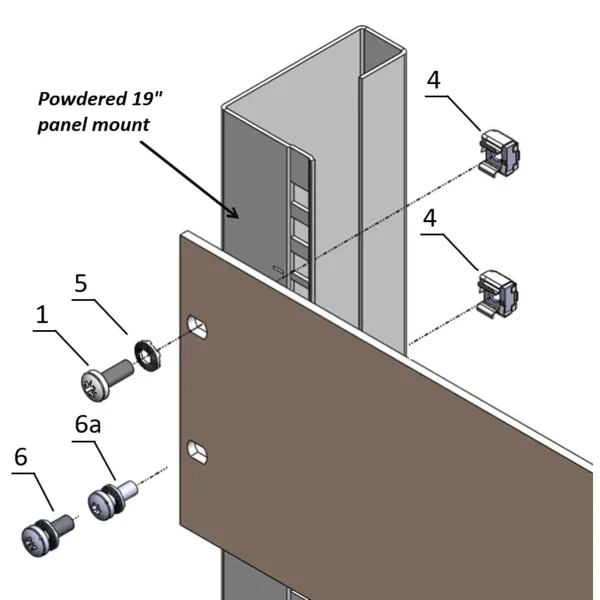 Powdered 19"
panel mount

4

4

5

1

6a

6