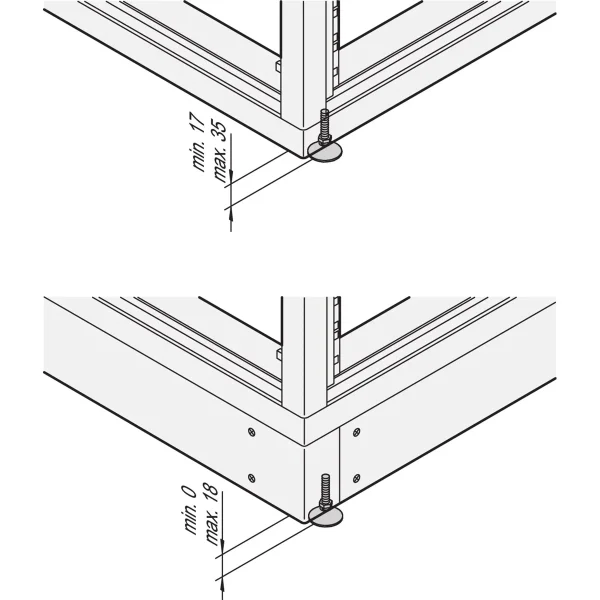 min. 17
max. 35

min. 0
max. 18