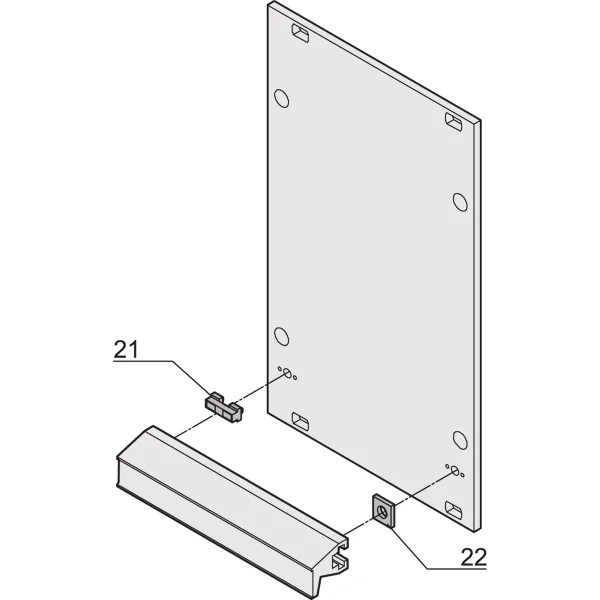 21

22