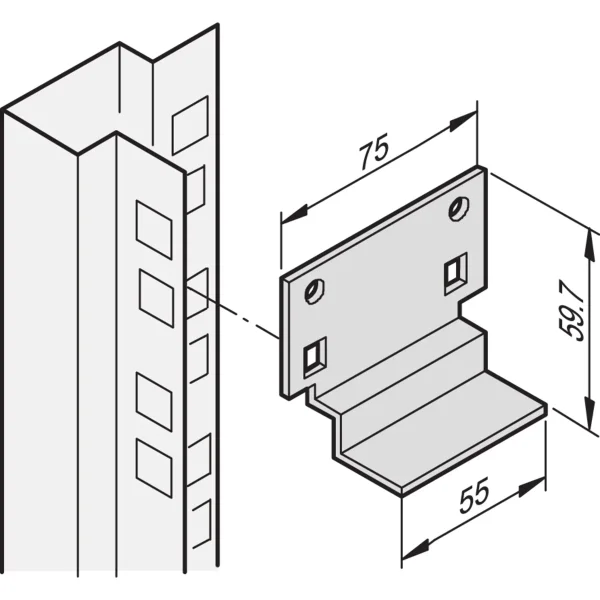 75
59.7
55