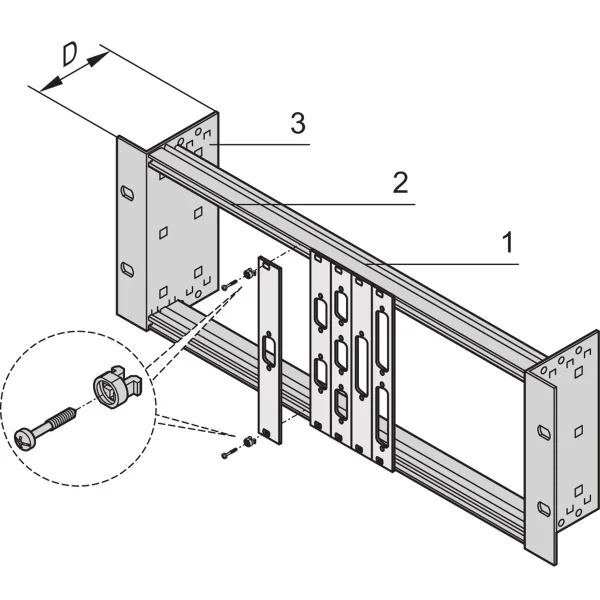 D
3
2
1