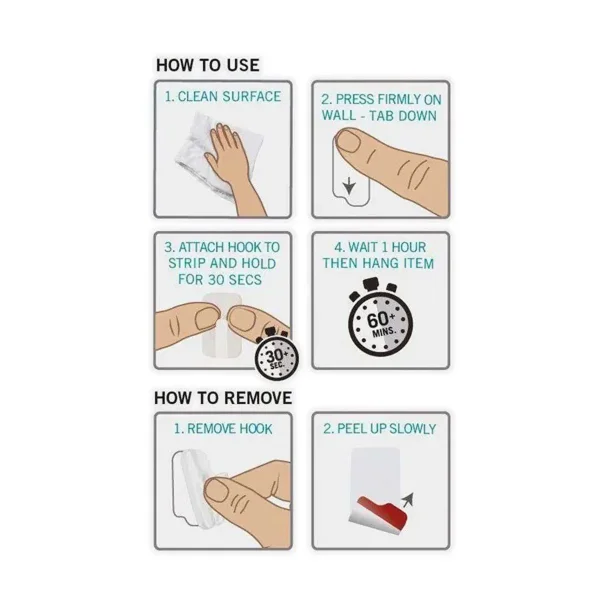 HOW TO USE

1. CLEAN SURFACE

2. PRESS FIRMLY ON WALL - TAB DOWN

3. ATTACH HOOK TO STRIP AND HOLD FOR 30 SECS

30+ SEC.

4. WAIT 1 HOUR THEN HANG ITEM

60+ MINS.

HOW TO REMOVE

1. REMOVE HOOK

2. PEEL UP SLOWLY