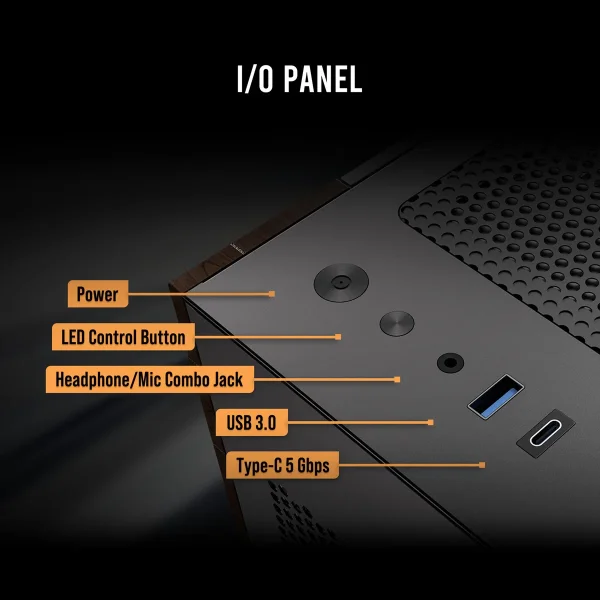 I/O PANEL

Power

LED Control Button

Headphone/Mic Combo Jack

USB 3.0

Type-C 5 Gbps