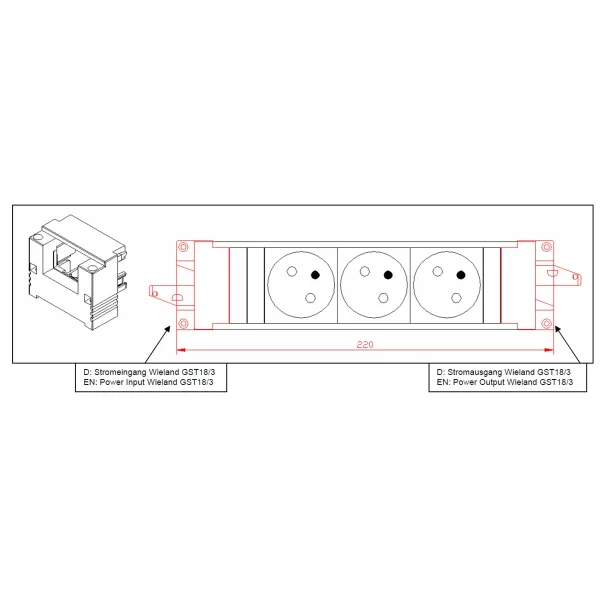 220

D: Stromeingang Wieland GST18/3
EN: Power Input Wieland GST18/3

D: Stromausgang Wieland GST18/3
EN: Power Output Wieland GST18/3