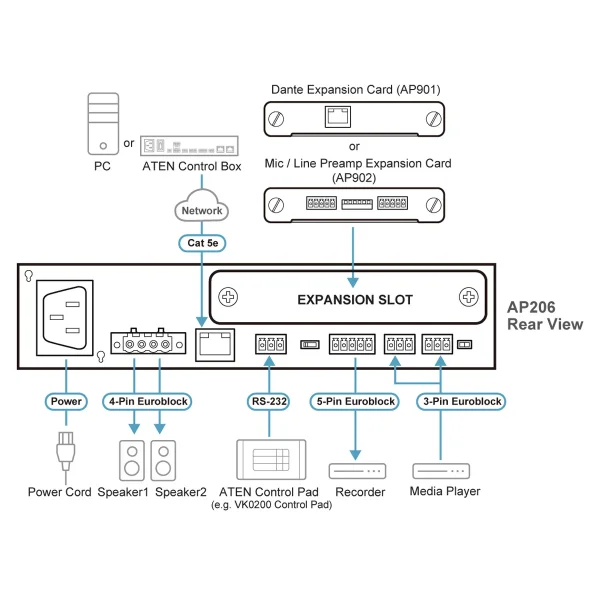 Dante Expansion Card (AP901)

or

Mic / Line Preamp Expansion Card (AP902)

PC

or

ATEN Control Box

Network

Cat 5e

EXPANSION SLOT

AP206
Rear View

Power

4-Pin Euroblock

RS-232

5-Pin Euroblock

3-Pin Euroblock

Power Cord

Speaker1

Speaker2

ATEN Control Pad
(e.g. VK0200 Control Pad)

Recorder

Media Player