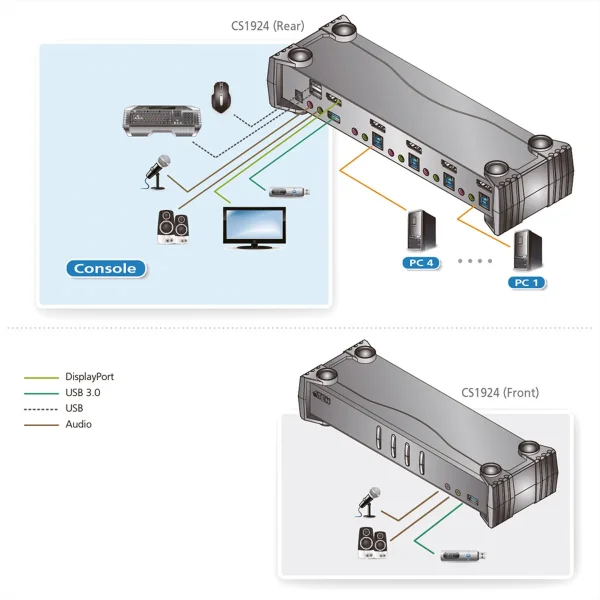 CS1924 (Rear)

Console

PC 4

PC 1

DisplayPort
USB 3.0
USB
Audio

CS1924 (Front)