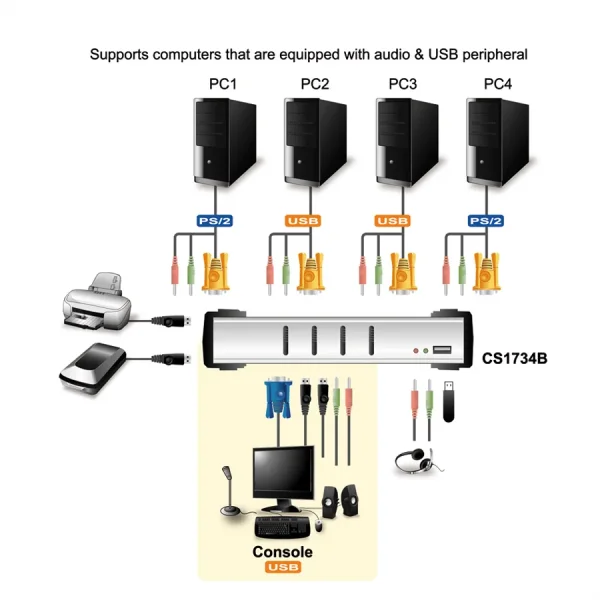 Supports computers that are equipped with audio & USB peripheral

PC1

PC2

PC3

PC4

PS/2

USB

USB

PS/2

CS1734B

Console

USB