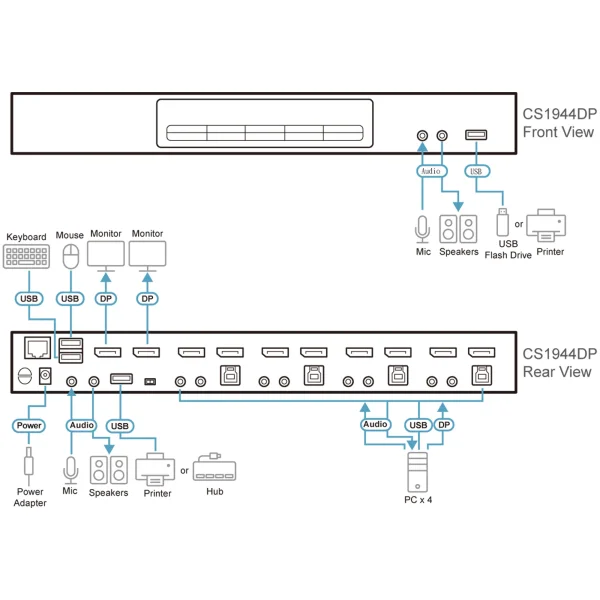 CS1944DP
Front View

Audio
USB

Mic
Speakers
USB
Flash Drive
or
Printer

Keyboard
Mouse
Monitor
Monitor

USB
USB
DP
DP

CS1944DP
Rear View

Power
Audio
USB
Audio
USB
DP

Power
Adapter
Mic
Speakers
Printer
or
Hub
PC x 4