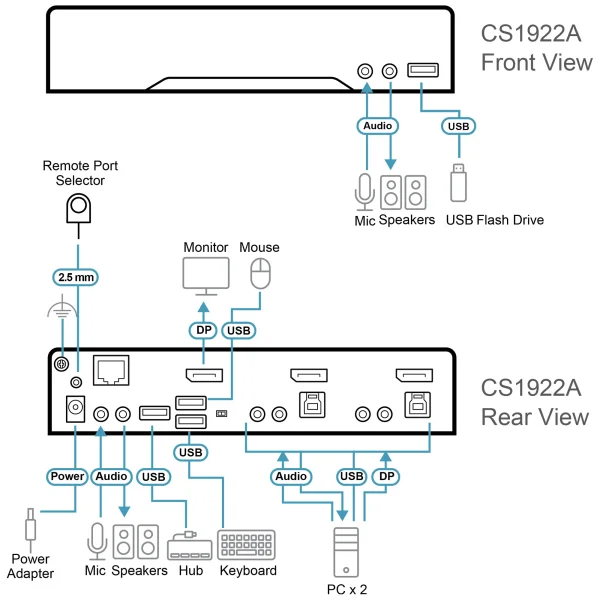 CS1922A
Front View

Audio
USB

Mic Speakers USB Flash Drive

Remote Port Selector

2.5 mm

Monitor Mouse

DP USB

CS1922A
Rear View

USB

Power Audio USB

Audio USB DP

Power Adapter Mic Speakers Hub Keyboard

PC x 2