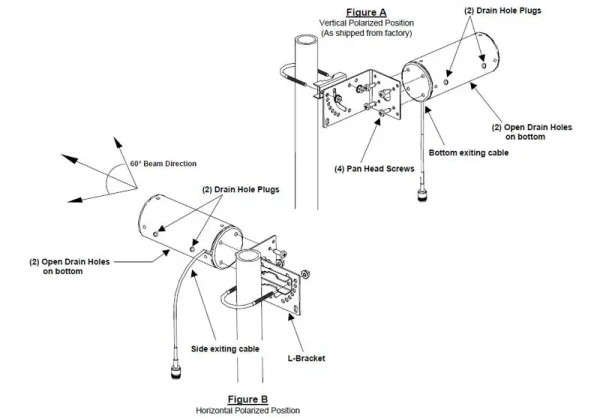 Figure A
Vertical Polarized Position
(As shipped from factory)

(2) Drain Hole Plugs

(2) Open Drain Holes on bottom

Bottom exiting cable

(4) Pan Head Screws

60° Beam Direction

(2) Drain Hole Plugs

(2) Open Drain Holes on bottom

Side exiting cable

L-Bracket

Figure B
Horizontal Polarized Position