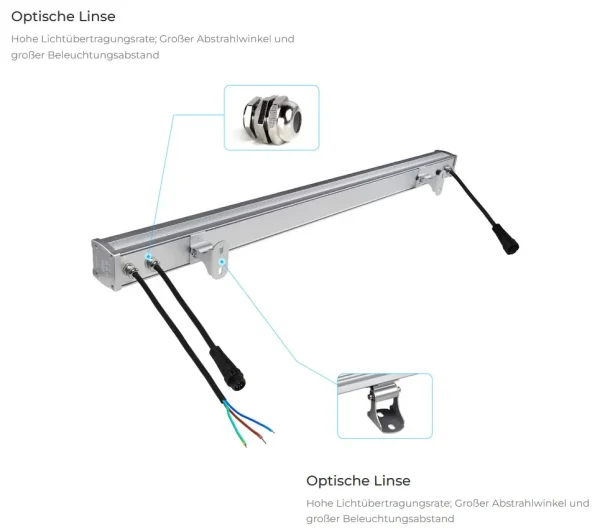 Optische Linse

Hohe Lichtübertragungsrate; Großer Abstrahlwinkel und großer Beleuchtungsabstand

Optische Linse

Hohe Lichtübertragungsrate; Großer Abstrahlwinkel und großer Beleuchtungsabstand