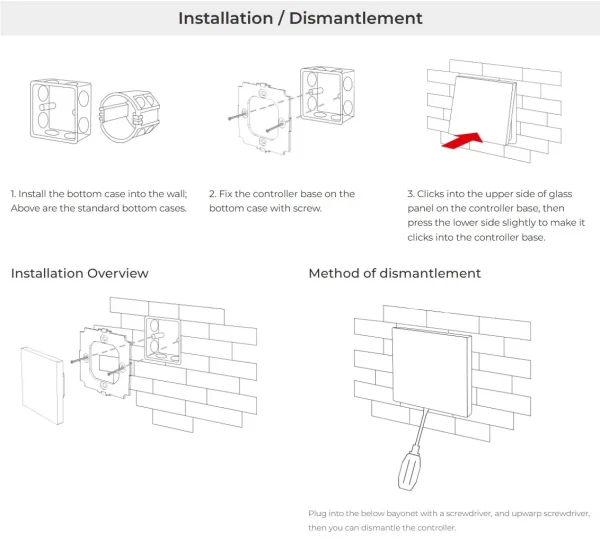 Installation / Dismantlement

1. Install the bottom case into the wall; Above are the standard bottom cases.

2. Fix the controller base on the bottom case with screw.

3. Clicks into the upper side of glass panel on the controller base, then press the lower side slightly to make it clicks into the controller base.

Installation Overview

Method of dismantlement

Plug into the below bayonet with a screwdriver, and upwarp screwdriver, then you can dismantle the controller.