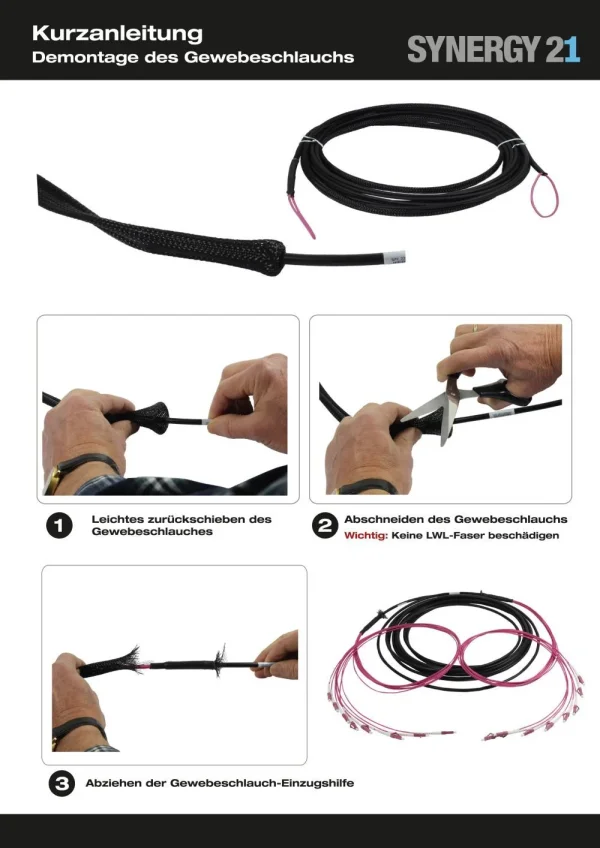 Kurzanleitung
Demontage des Gewebeschlauchs

SYNERGY 21

1 Leichtes zurückschieben des Gewebeschlauches

2 Abschneiden des Gewebeschlauchs
Wichtig: Keine LWL-Faser beschädigen

3 Abziehen der Gewebeschlauch-Einzugshilfe