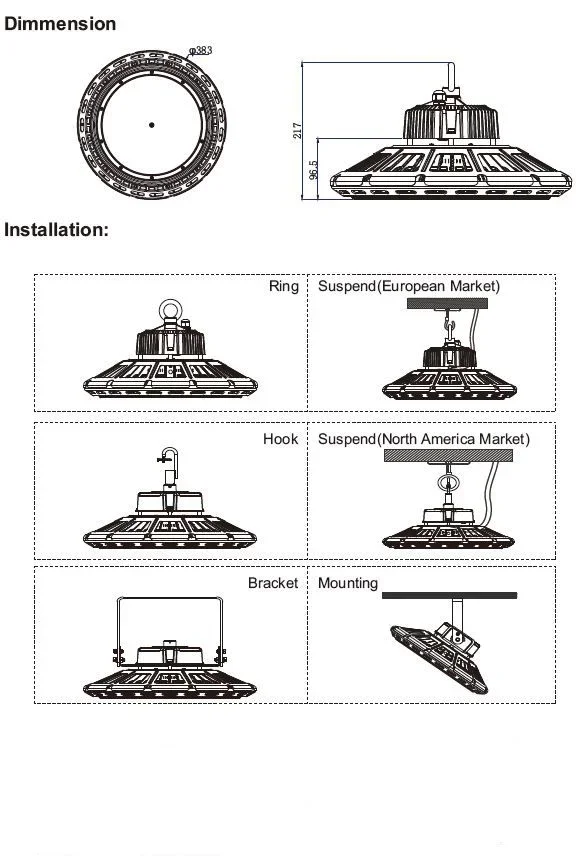 Dimmension

φ383

217

96.5

Installation:

Ring

Suspend(European Market)

Hook

Suspend(North America Market)

Bracket

Mounting