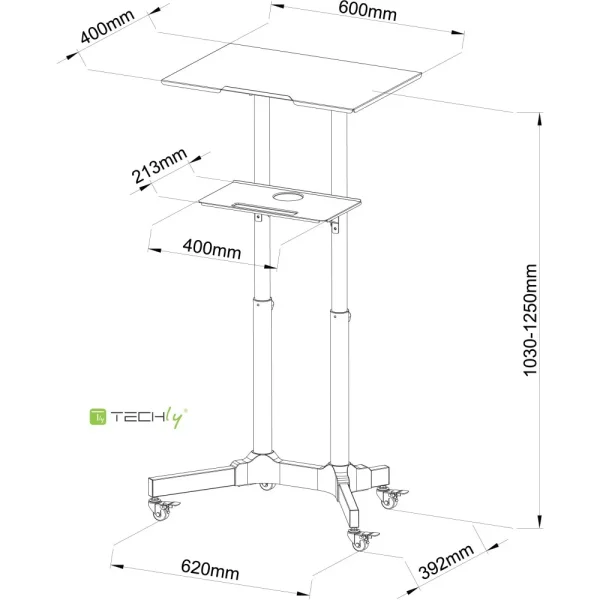 400mm
600mm
213mm
400mm
1030-1250mm
TECHly
620mm
392mm