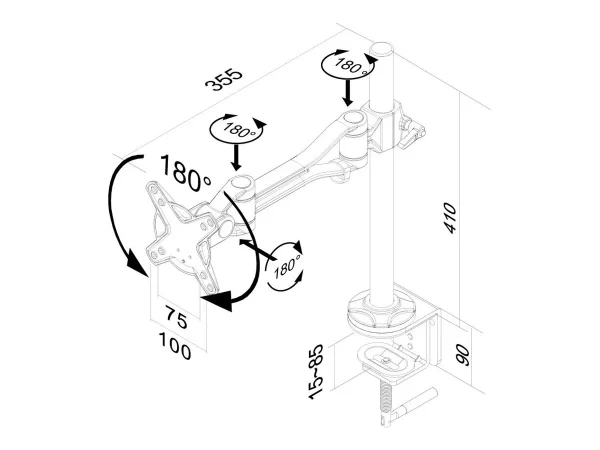 355
180°
180°
180°
180°
410
75
100
15~85
90