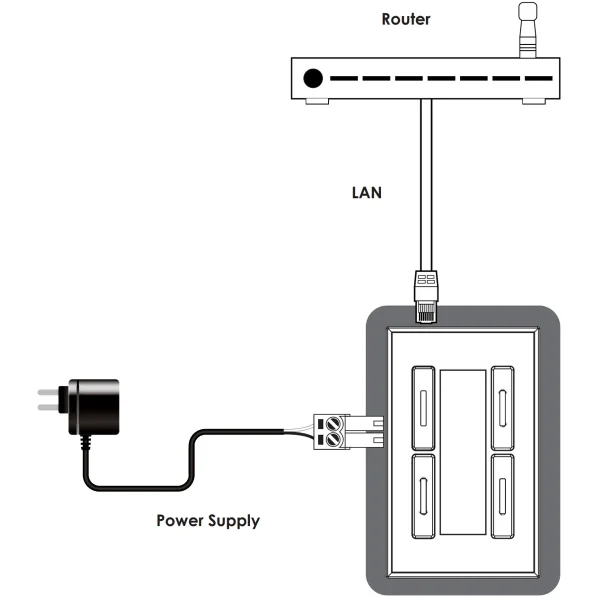 Router

LAN

Power Supply