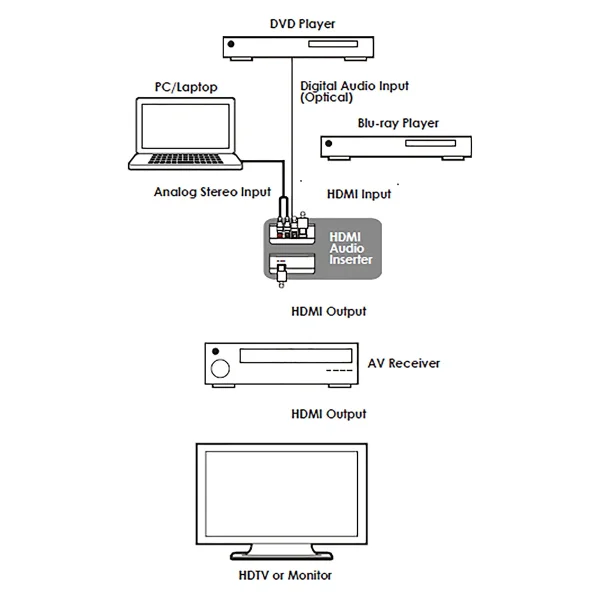 DVD Player

PC/Laptop

Digital Audio Input
(Optical)

Blu-ray Player

Analog Stereo Input

HDMI Input

HDMI
Audio
Inserter

HDMI Output

AV Receiver

HDMI Output

HDTV or Monitor