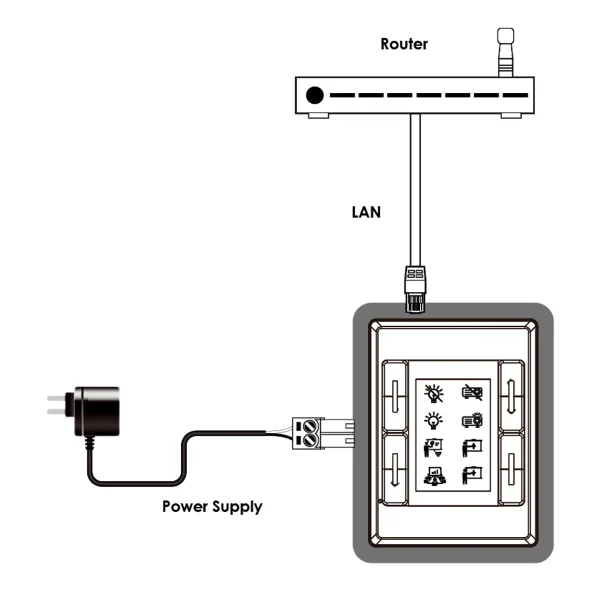 Router

LAN

Power Supply