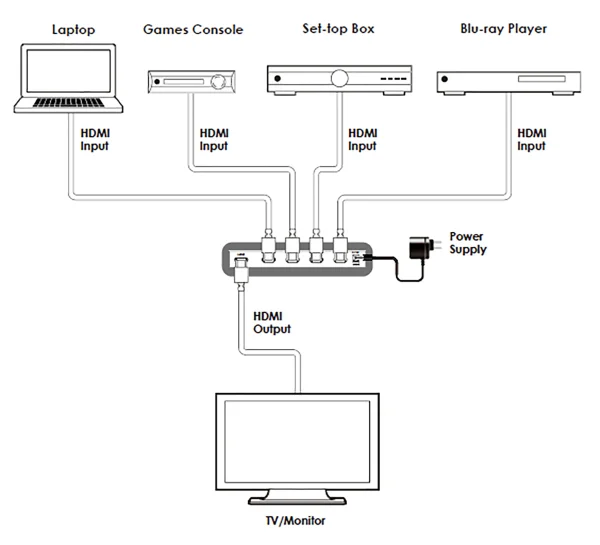 Laptop
Games Console
Set-top Box
Blu-ray Player

HDMI Input
HDMI Input
HDMI Input
HDMI Input

Power Supply

HDMI Output

TV/Monitor