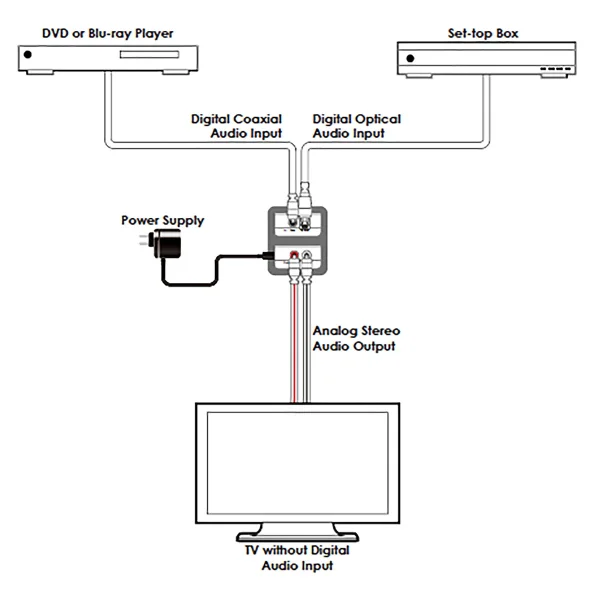 DVD or Blu-ray Player

Set-top Box

Digital Coaxial Audio Input

Digital Optical Audio Input

Power Supply

Analog Stereo Audio Output

TV without Digital Audio Input