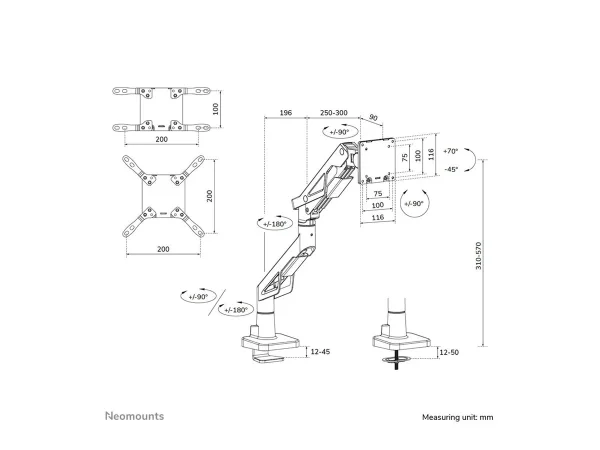 100
200
200
200
196
250-300
90
+/-90°
75
100
116
+70°
-45°
75
100
116
+/-90°
+/-180°
310-570
+/-90°
+/-180°
12-45
12-50
Neomounts
Measuring unit: mm