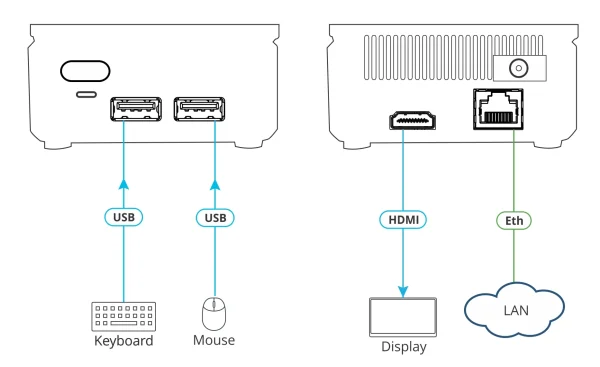 USB
USB
Keyboard
Mouse
HDMI
Eth
Display
LAN