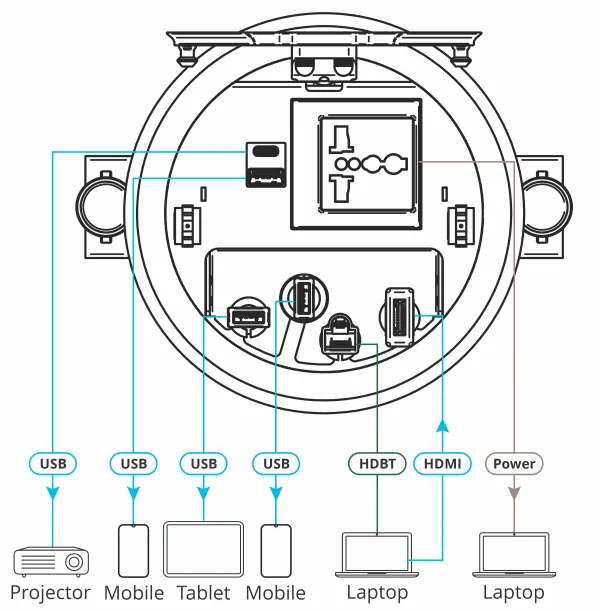 USB USB USB USB HDBT HDMI Power

Projector Mobile Tablet Mobile Laptop Laptop