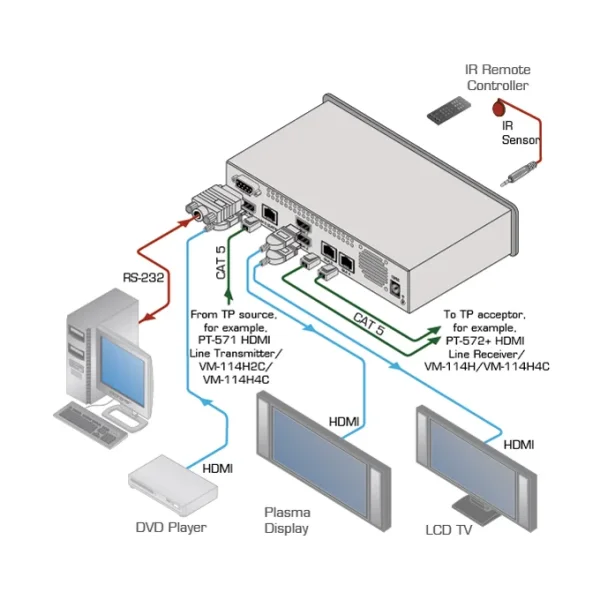 IR Remote Controller

IR Sensor

RS-232

CAT 5

From TP source, for example, PT-571 HDMI Line Transmitter/ VM-114H2C/ VM-114H4C

CAT 5

To TP acceptor, for example, PT-572+ HDMI Line Receiver/ VM-114H/VM-114H4C

HDMI

HDMI

HDMI

DVD Player

Plasma Display

LCD TV