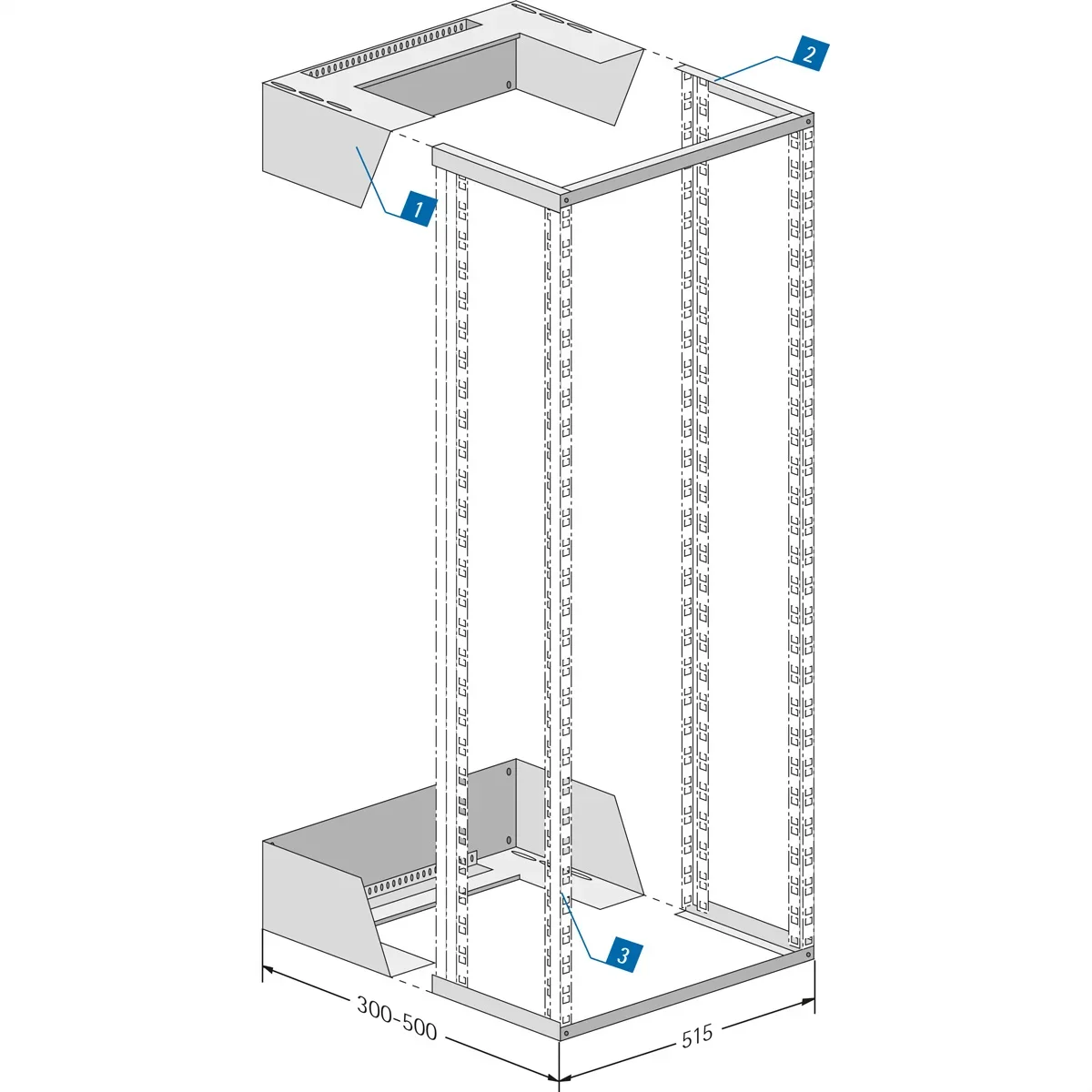 2
1
3
300-500
515