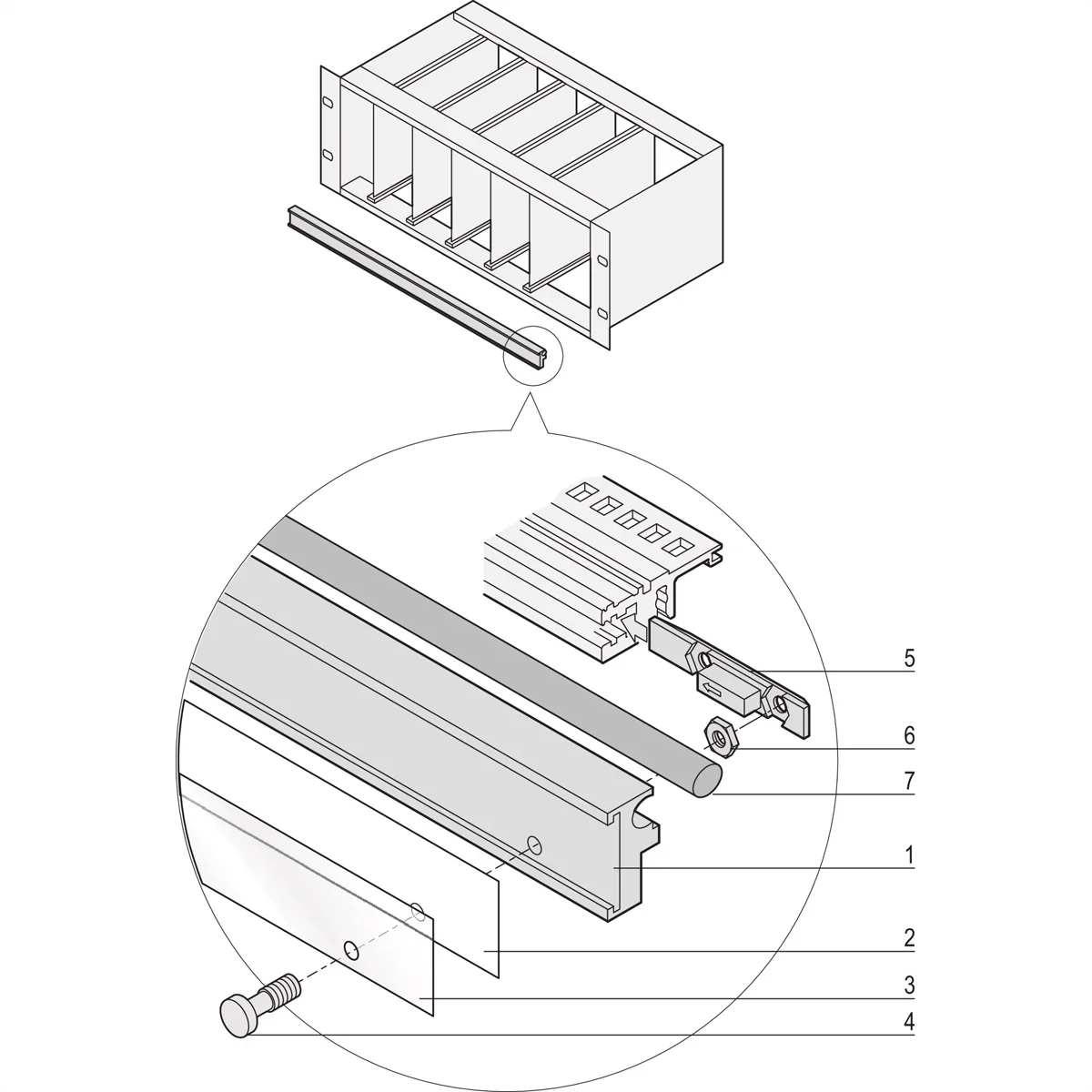 5
6
7
1
2
3
4