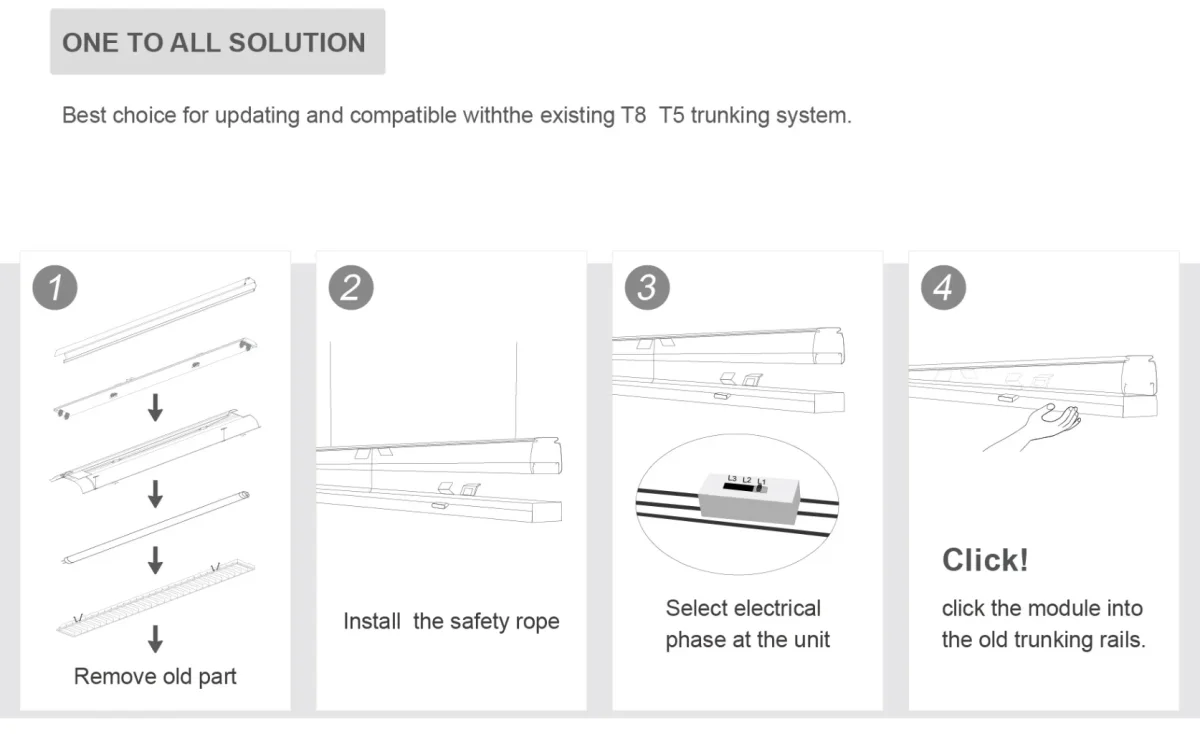 ONE TO ALL SOLUTION

Best choice for updating and compatible withthe existing T8 T5 trunking system.

1

Remove old part

2

Install the safety rope

3

L3 L2 L1

Select electrical phase at the unit

4

Click!

click the module into the old trunking rails.