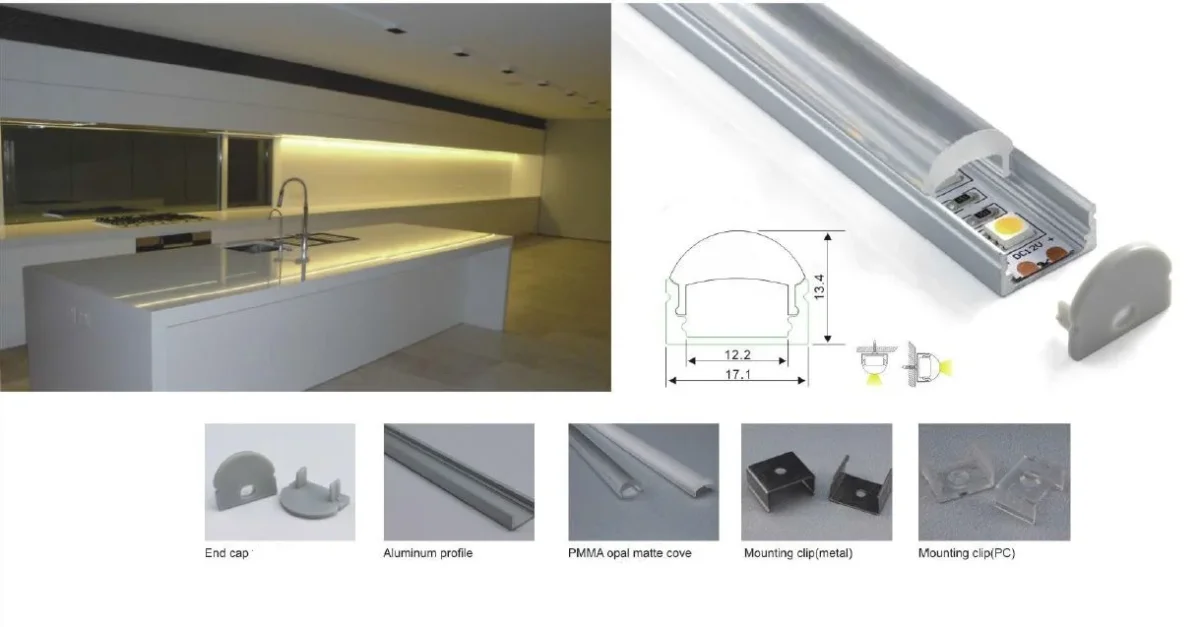 DC12V

13.4

12.2

17.1

End cap

Aluminum profile

PMMA opal matte cove

Mounting clip(metal)

Mounting clip(PC)