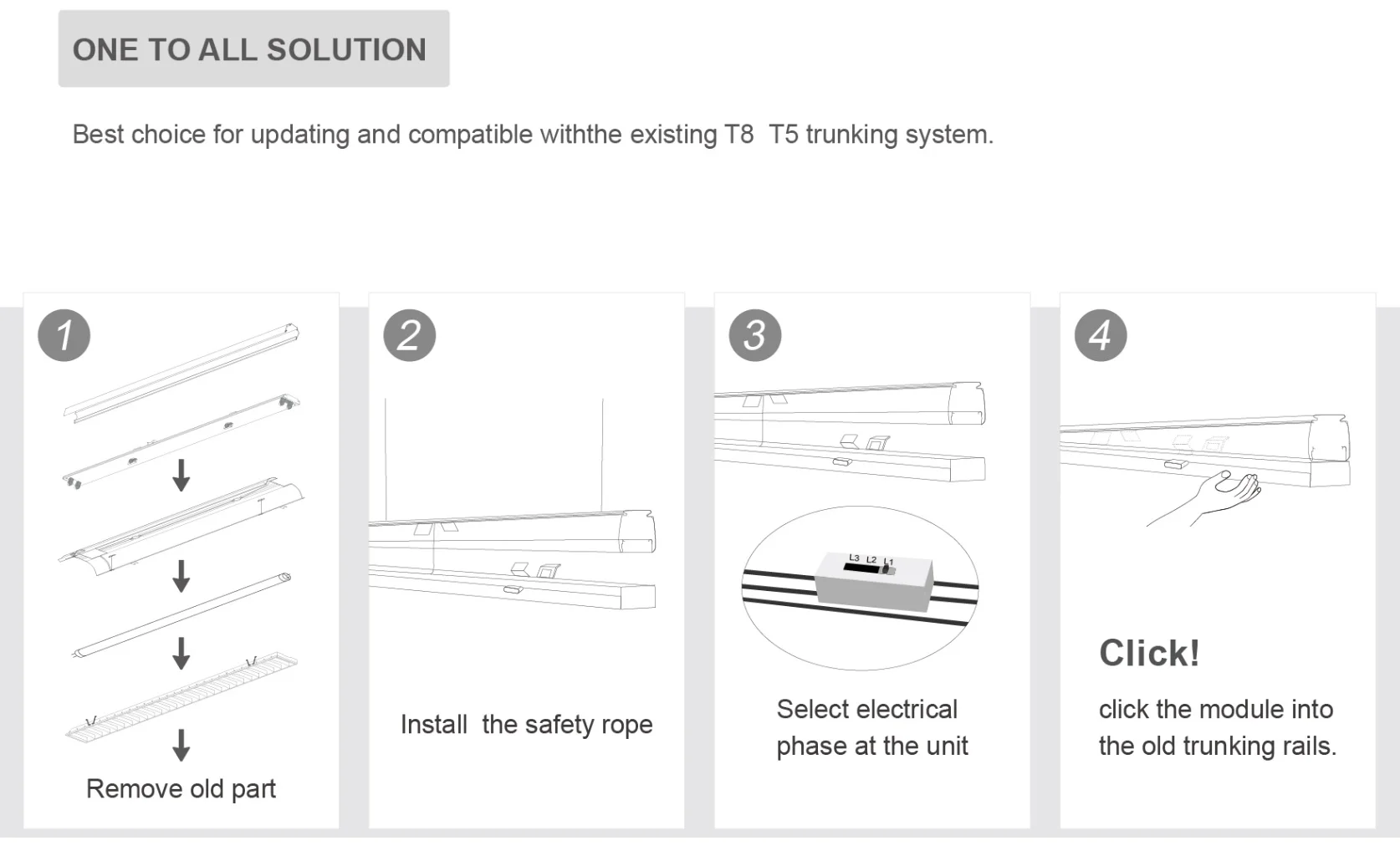 ONE TO ALL SOLUTION

Best choice for updating and compatible withthe existing T8  T5 trunking system.

1

Remove old part

2

Install  the safety rope

3

L3 L2 L1

Select electrical phase at the unit

4

Click!

click the module into the old trunking rails.