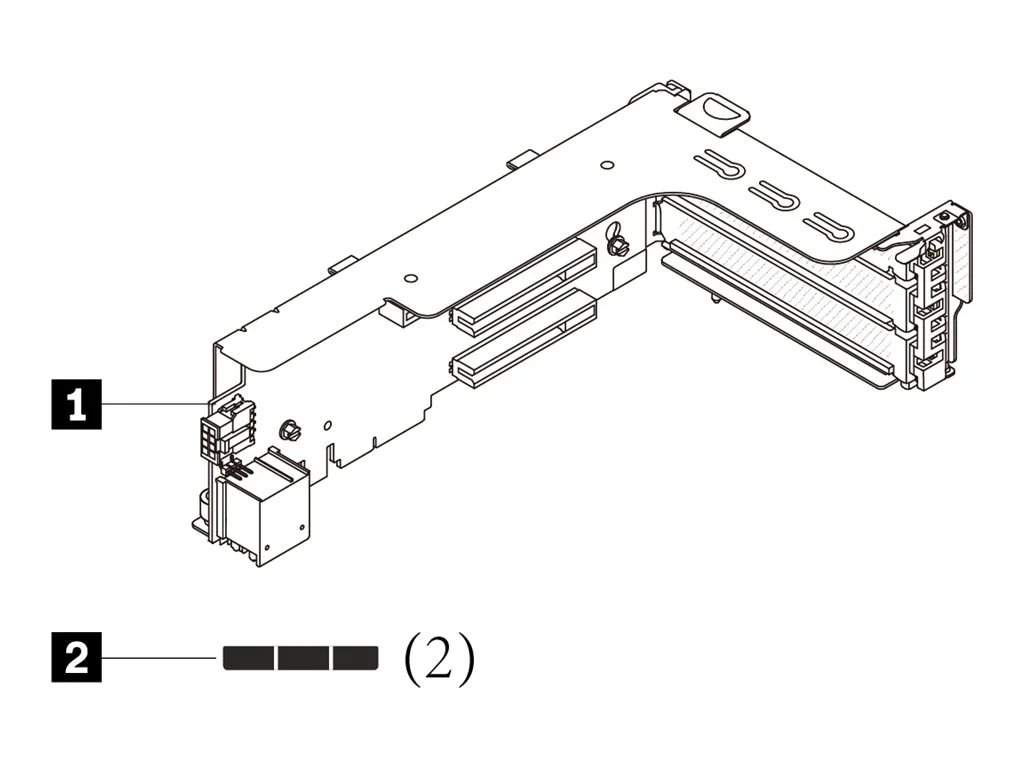 1

2 (2)